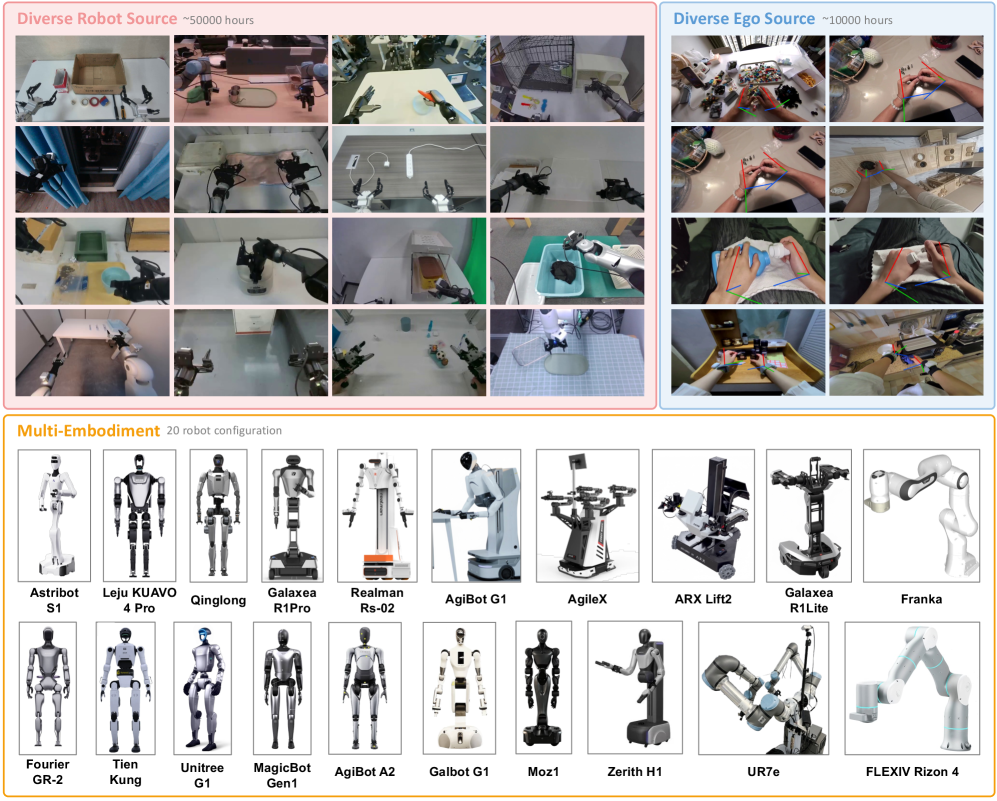 Diverse Robot Source ~50000 hours

Diverse Ego Source ~10000 hours

Multi-Embodiment 20 robot configuration

Astribot S1

Leju KUAVO 4 Pro

Qinglong

Galaxea R1Pro

Realman Rs-02

AgiBot G1

AgileX

ARX Lift2

Galaxea R1Lite

Franka

Fourier GR-2

Tien Kung

Unitree G1

MagicBot Gen1

AgiBot A2

Galbot G1

Moz1

Zerith H1

UR7e

FLEXIV Rizon 4